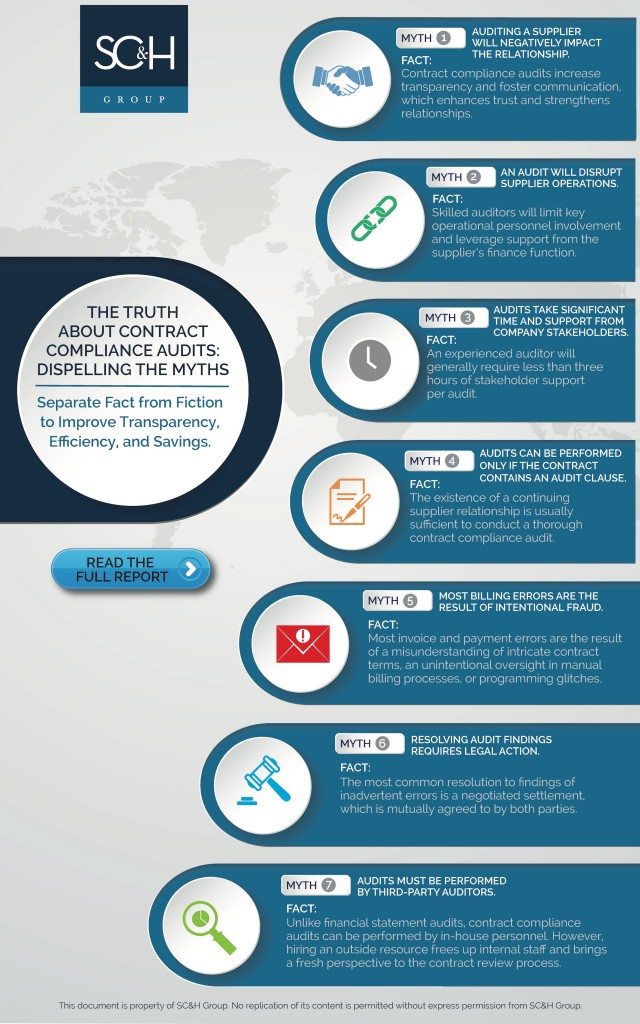 SC&H
GROUP

THE TRUTH ABOUT CONTRACT COMPLIANCE AUDITS: DISPELLING THE MYTHS

Separate Fact from Fiction to Improve Transparency, Efficiency, and Savings.

READ THE FULL REPORT

MYTH 1 AUDITING A SUPPLIER WILL NEGATIVELY IMPACT THE RELATIONSHIP.
FACT:
Contract compliance audits increase transparency and foster communication, which enhances trust and strengthens relationships.

MYTH 2 AN AUDIT WILL DISRUPT SUPPLIER OPERATIONS.
FACT:
Skilled auditors will limit key operational personnel involvement and leverage support from the supplier's finance function.

MYTH 3 AUDITS TAKE SIGNIFICANT TIME AND SUPPORT FROM COMPANY STAKEHOLDERS.
FACT:
An experienced auditor will generally require less than three hours of stakeholder support per audit.

MYTH 4 AUDITS CAN BE PERFORMED ONLY IF THE CONTRACT CONTAINS AN AUDIT CLAUSE.
FACT:
The existence of a continuing supplier relationship is usually sufficient to conduct a thorough contract compliance audit.

MYTH 5 MOST BILLING ERRORS ARE THE RESULT OF INTENTIONAL FRAUD.
FACT:
Most invoice and payment errors are the result of a misunderstanding of intricate contract terms, an unintentional oversight in manual billing processes, or programming glitches.

MYTH 6 RESOLVING AUDIT FINDINGS REQUIRES LEGAL ACTION.
FACT:
The most common resolution to findings of inadvertent errors is a negotiated settlement, which is mutually agreed to by both parties.

MYTH 7 AUDITS MUST BE PERFORMED BY THIRD-PARTY AUDITORS.
FACT:
Unlike financial statement audits, contract compliance audits can be performed by in-house personnel. However, hiring an outside resource frees up internal staff and brings a fresh perspective to the contract review process.

This document is property of SC&H Group. No replication of its content is permitted without express permission from SC&H Group.