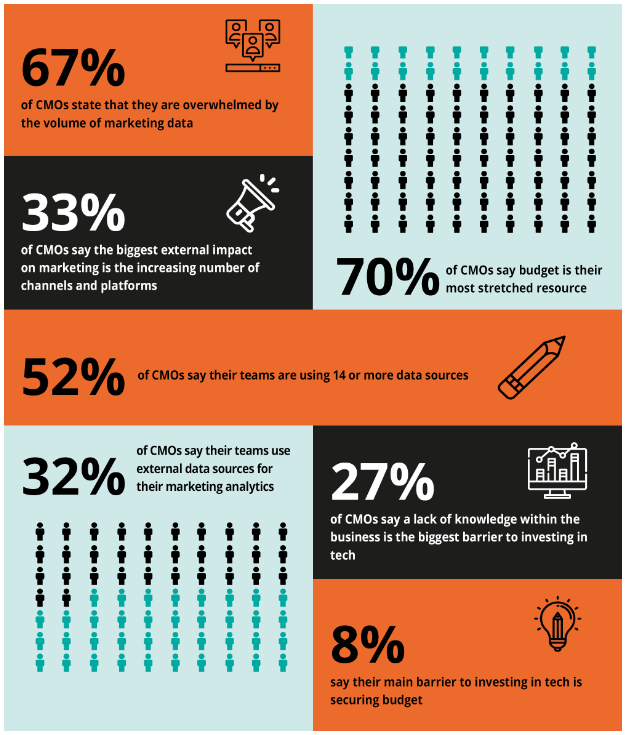 67%
of CMOs state that they are overwhelmed by the volume of marketing data

33%
of CMOs say the biggest external impact on marketing is the increasing number of channels and platforms

70% of CMOs say budget is their most stretched resource

52% of CMOs say their teams are using 14 or more data sources

32% of CMOs say their teams use external data sources for their marketing analytics

27%
of CMOs say a lack of knowledge within the business is the biggest barrier to investing in tech

8%
say their main barrier to investing in tech is securing budget